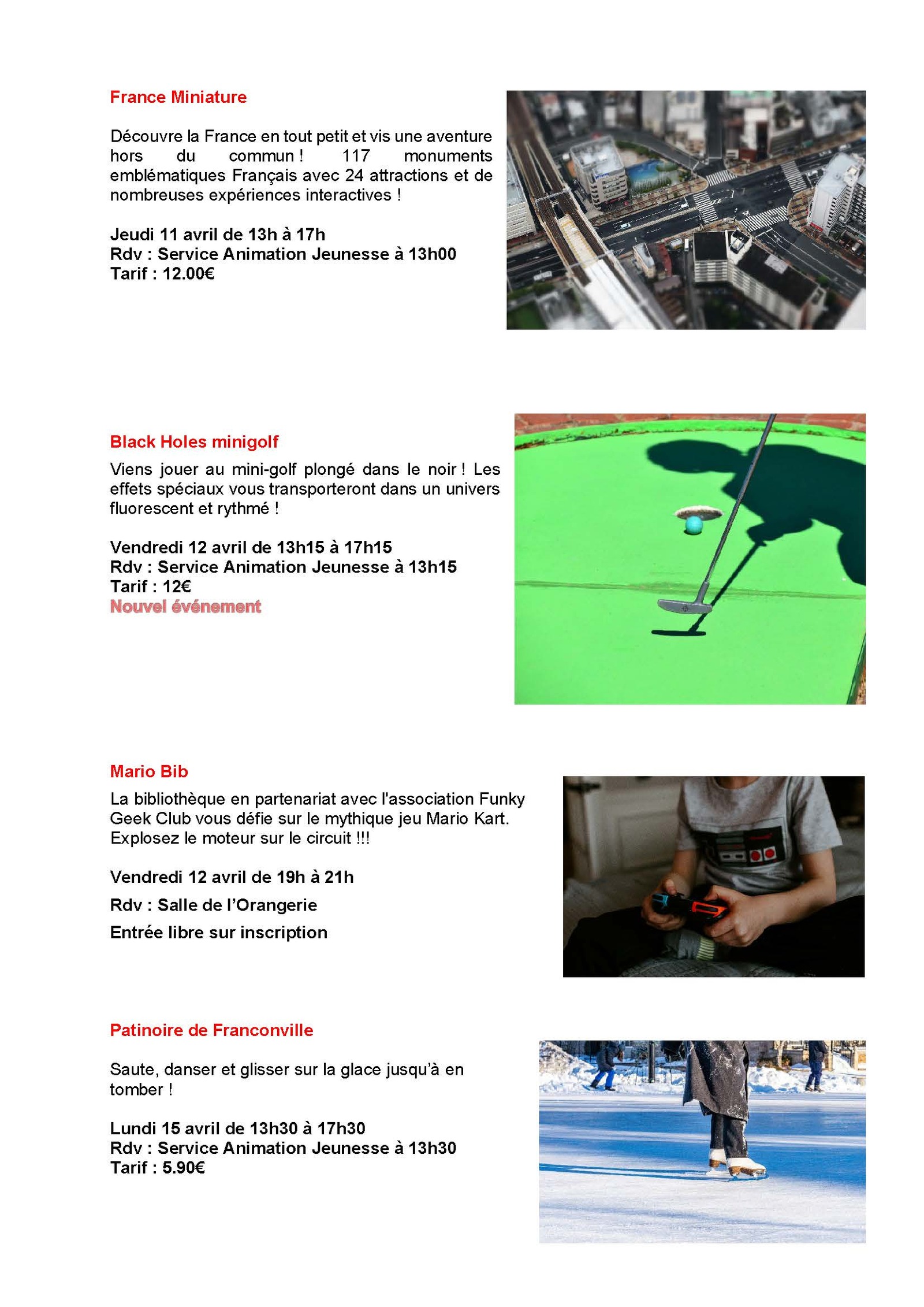 France Miniature

Découvre la France en tout petit et vis une aventure hors du commun ! 117 monuments emblématiques Français avec 24 attractions et de nombreuses expériences interactives !

Jeudi 11 avril de 13h à 17h
Rdv : Service Animation Jeunesse à 13h00
Tarif : 12.00€

Black Holes minigolf

Viens jouer au mini-golf plongé dans le noir ! Les effets spéciaux vous transporteront dans un univers fluorescent et rythmé !

Vendredi 12 avril de 13h15 à 17h15
Rdv : Service Animation Jeunesse à 13h15
Tarif : 12€
Nouvel événement

Mario Bib

La bibliothèque en partenariat avec l'association Funky Geek Club vous défie sur le mythique jeu Mario Kart. Explosez le moteur sur le circuit !!!

Vendredi 12 avril de 19h à 21h

Rdv : Salle de l'Orangerie

Entrée libre sur inscription

Patinoire de Franconville

Saute, danser et glisser sur la glace jusqu'à en tomber !

Lundi 15 avril de 13h30 à 17h30
Rdv : Service Animation Jeunesse à 13h30
Tarif : 5.90€